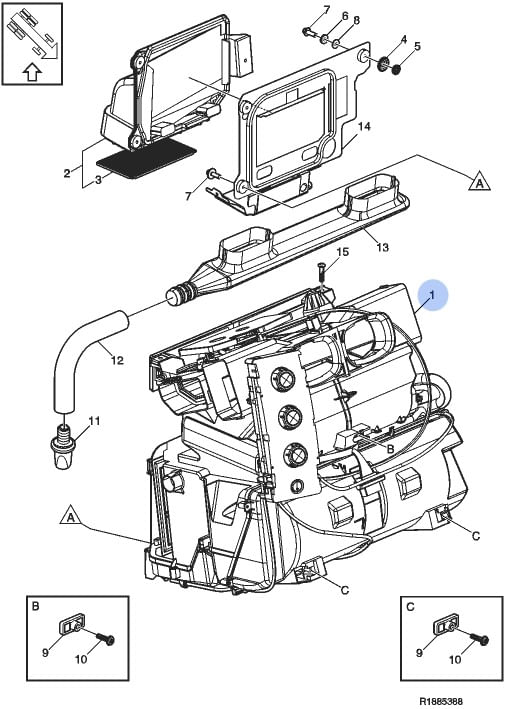 7
6
8
4
5
14
2
3
7
A
13
15
1
12
11
B
A
C
C
B
9
10
C
9
10
R1885388