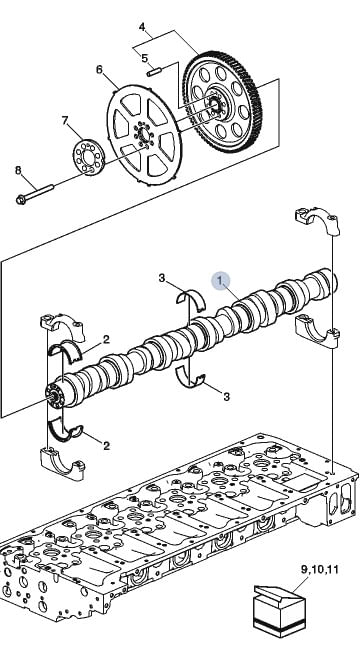 4
5
6
7
8
3
1
2
3
2
9,10,11