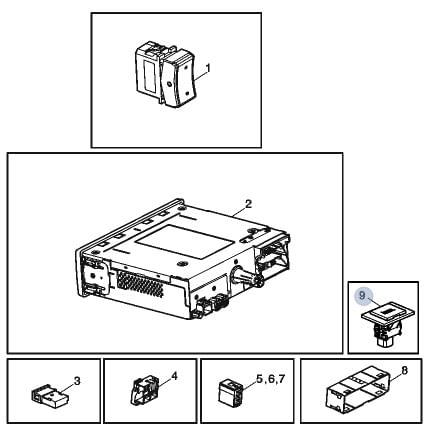 1

2

9

3

4

5,6,7

8