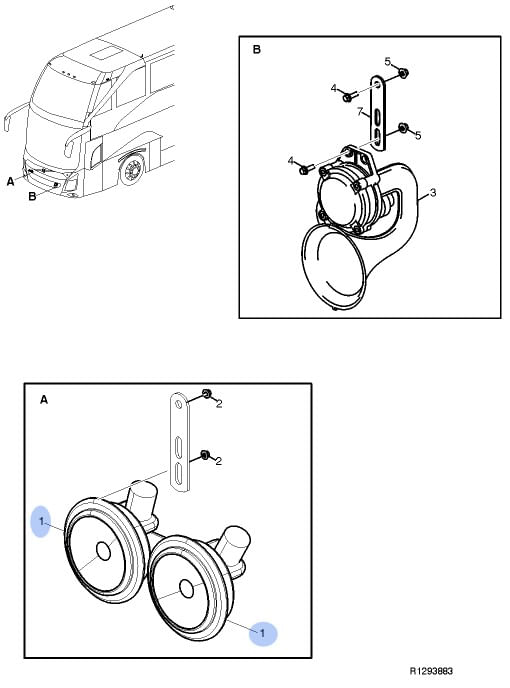 A
B

B
5
4
7
5
4
3

A
2
2
1
1

R1293883