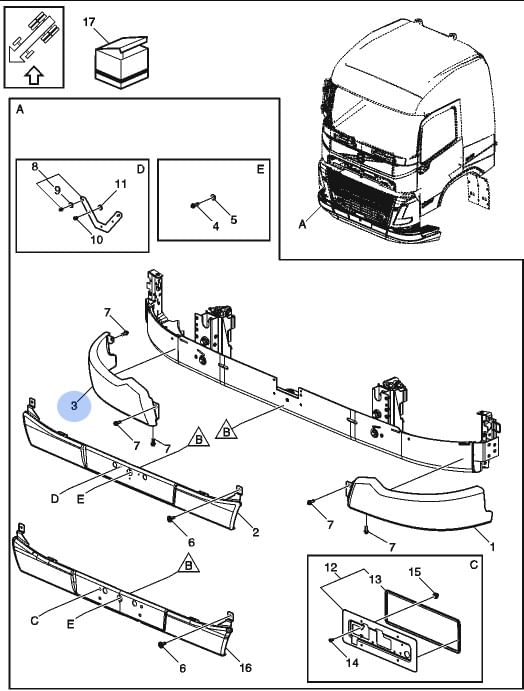 17

A

D
8
9
11
10

E
4
5

A

7
3
7
7
B
B
D
E
6
2
7
7
1

B
C
E
6
16

C
12
13
15
14