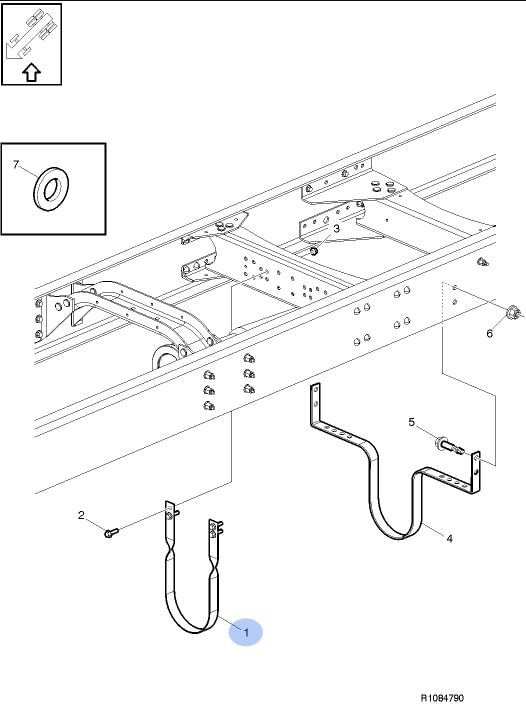 7

3

6

5

2

4

1

R1084790