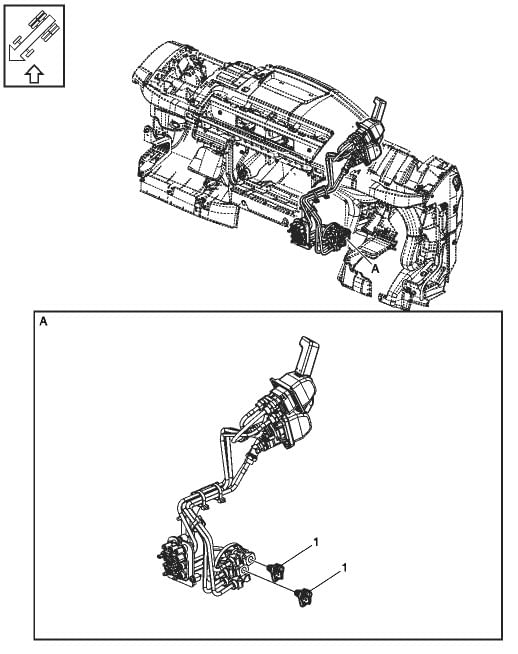 A

A

1

1