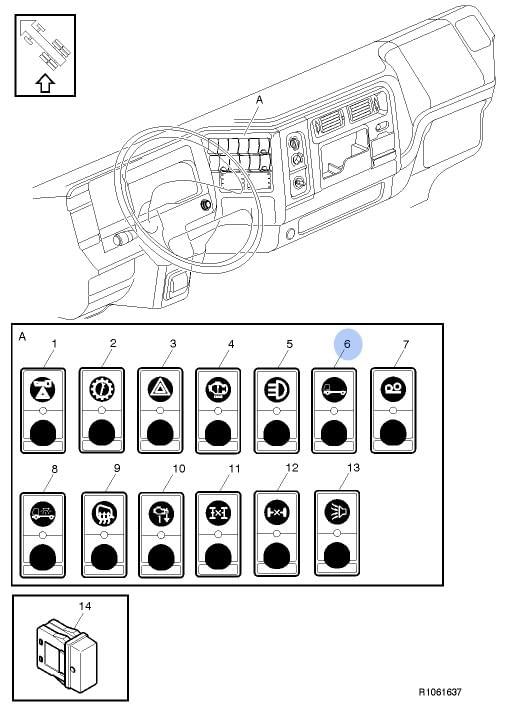 A

A
1 2 3 4 5 6 7

8 9 10 11 12 13

14

R1061637