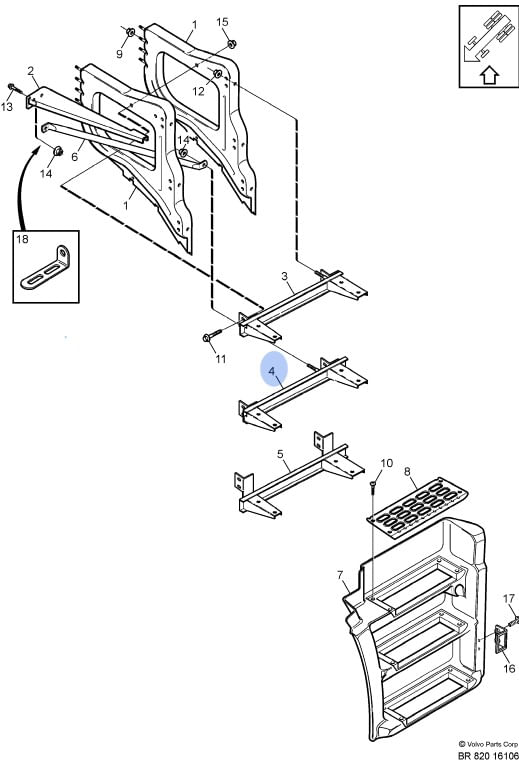 1
15
9
2
12
13
6
14
14
1
18
3
11
4
5
10
8
7
17
16
© Volvo Parts Corp
BR 820 16106