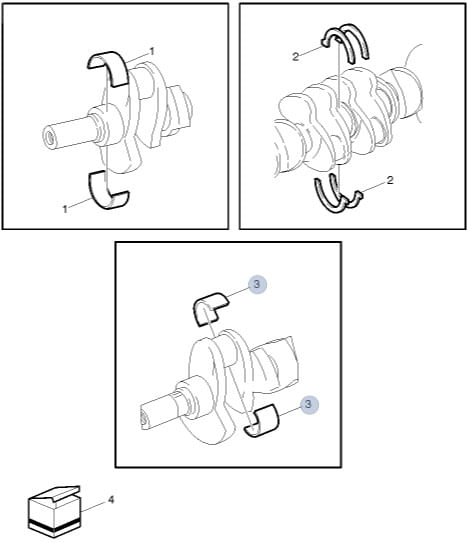 1
1
2
2
3
3
4