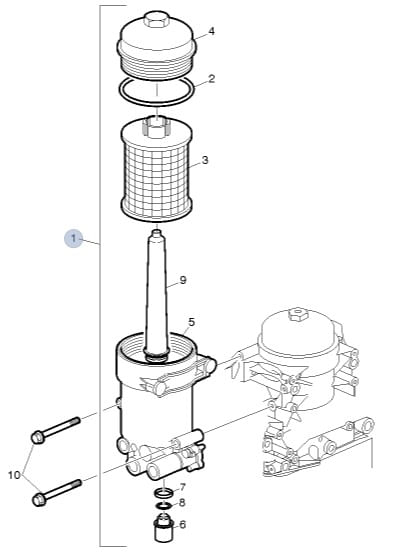 4
2
3
1
9
5
10
7
8
6