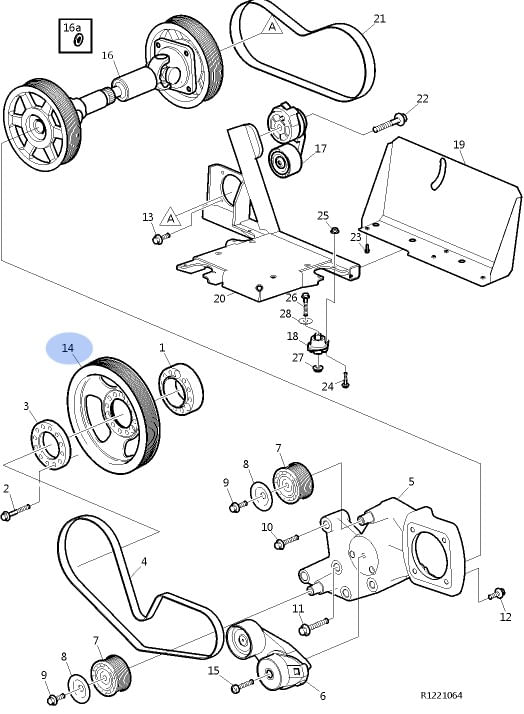 16a
16
A
21
22
17
19
13
A
25
23
20
26
28
18
27
24
14
1
3
2
7
8
9
5
10
4
11
12
7
8
9
15
6
R1221064