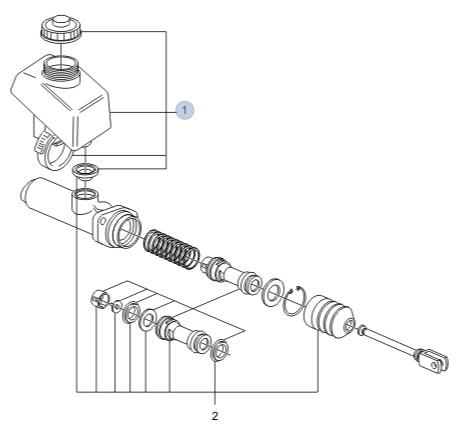 1
2