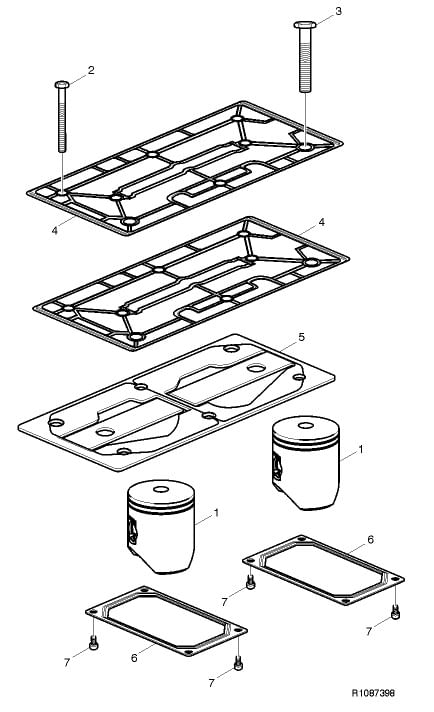 3
2
4
4
5
1
1
6
7
7
6
7
7
R1087398