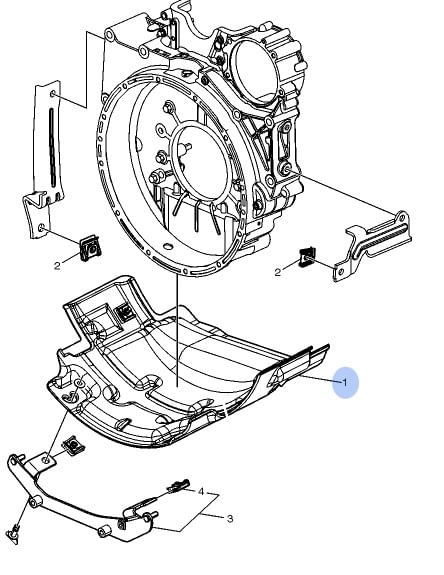 2
2
1
4
3