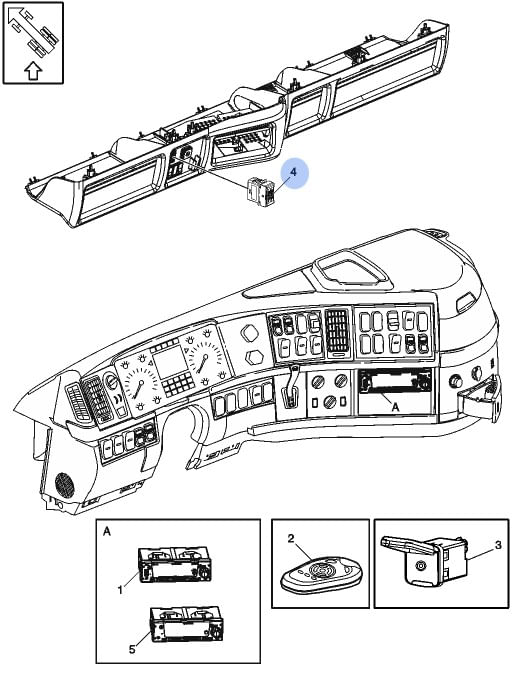 4

A

A

1

5

2

3