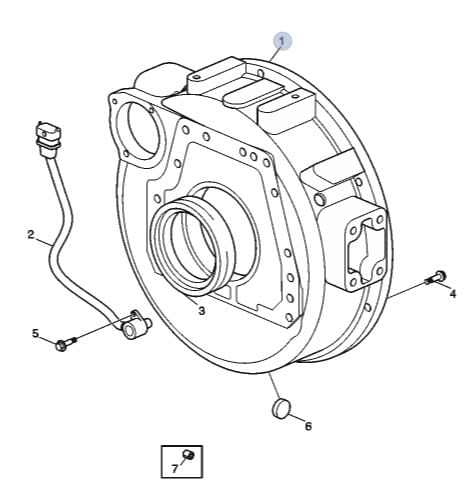 1
2
3
4
5
6
7