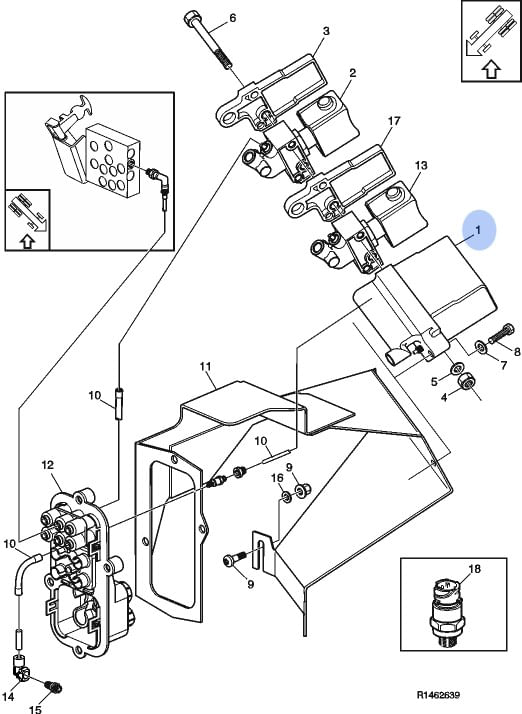 6
3
2
17
13
1
8
7
5
4
11
10
10
9
16
12
10
9
18
14
15
R1462639