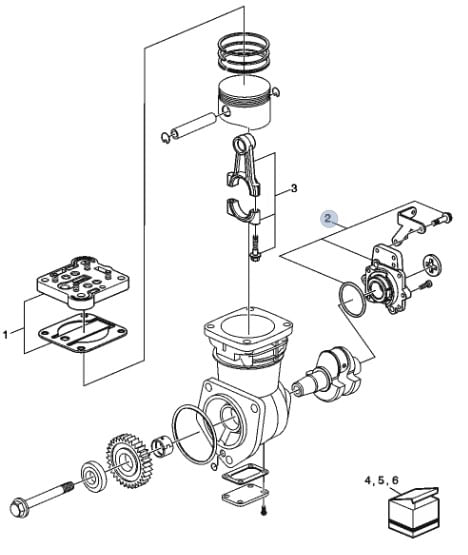 3

2

1

4, 5, 6