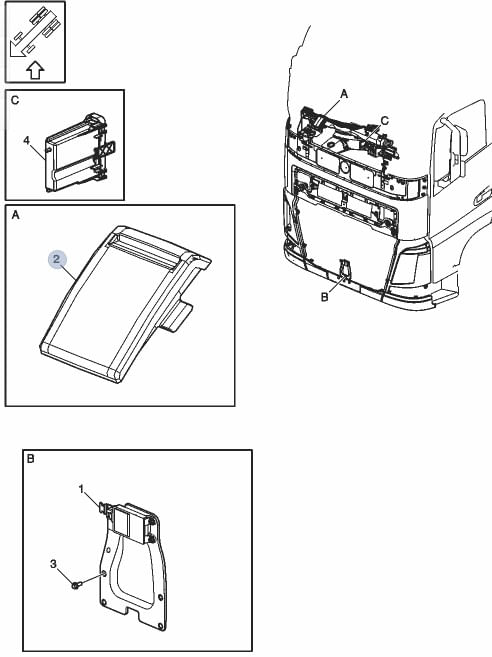 C
4
A
2
A
C
B
B
1
3