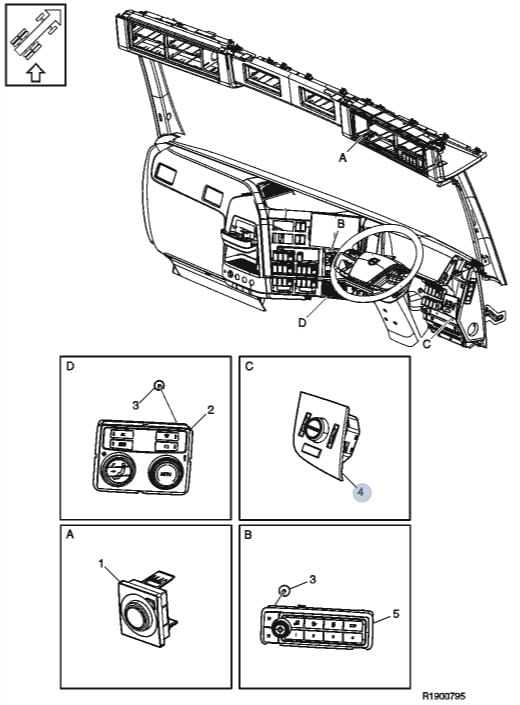 A
B
D
C
D
3
2
C
4
A
1
B
3
5
R1900795