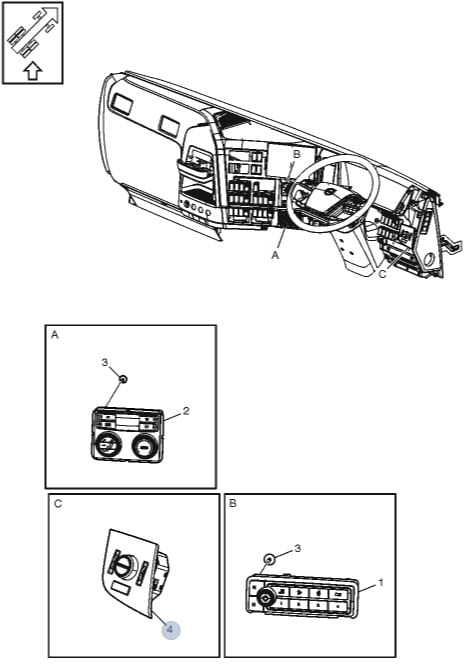 B
A
C

A
3
2

C
4

B
3
1