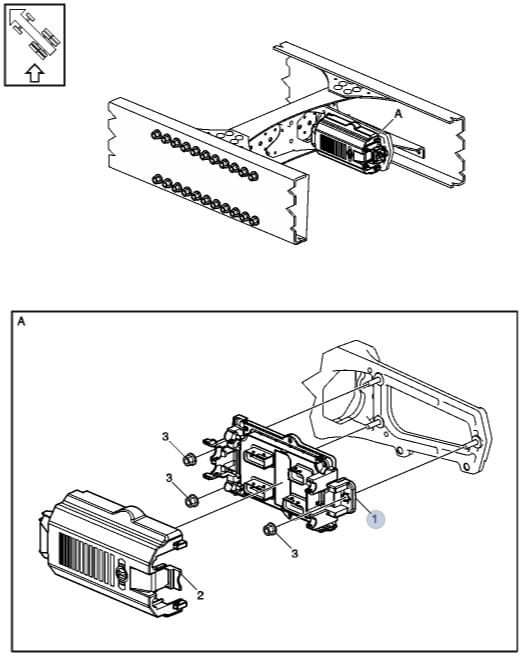 A

A

3

3

1

3

2