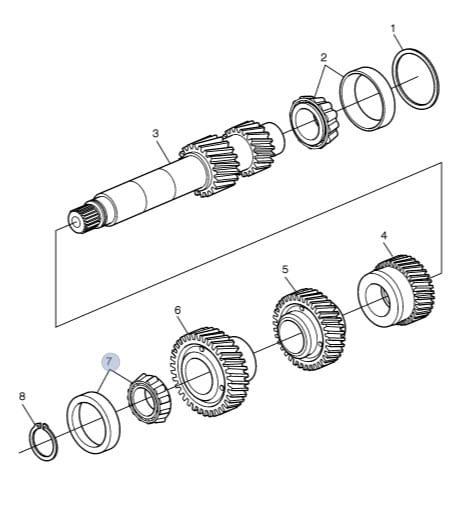 1
2
3
4
5
6
7
8