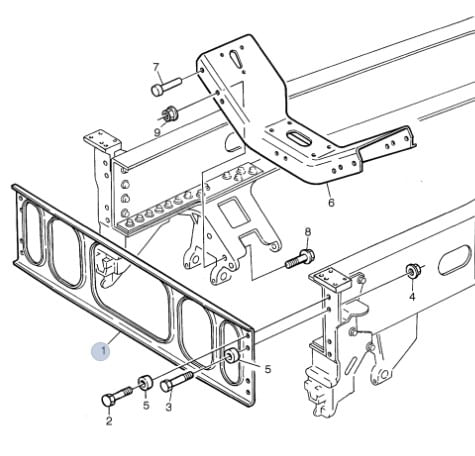 7
9
6
8
4
1
5
5
3
2