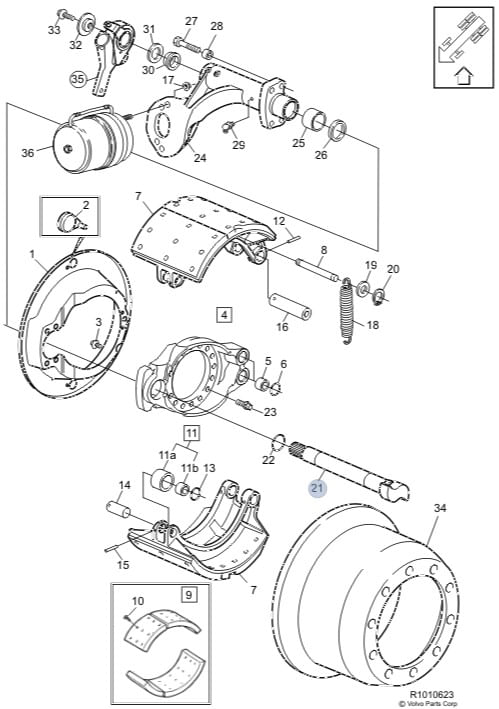 33
32
35
31
30
27
28
17
36
24
29
25
26
2
7
12
8
19
20
1
3
4
16
18
5
6
23
11
11a
11b
13
22
21
14
15
7
34
9
10
R1010623
© Volvo Parts Corp