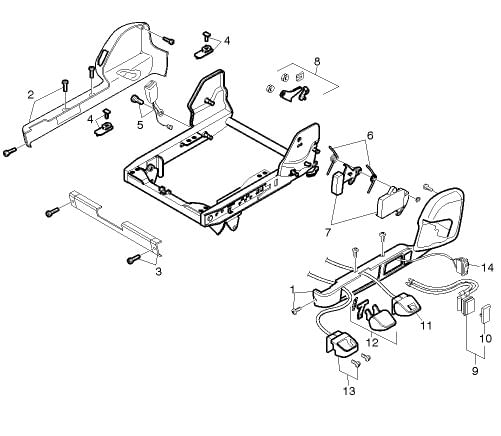 4
8
2
4
5
6
7
3
14
1
11
12
10
9
13