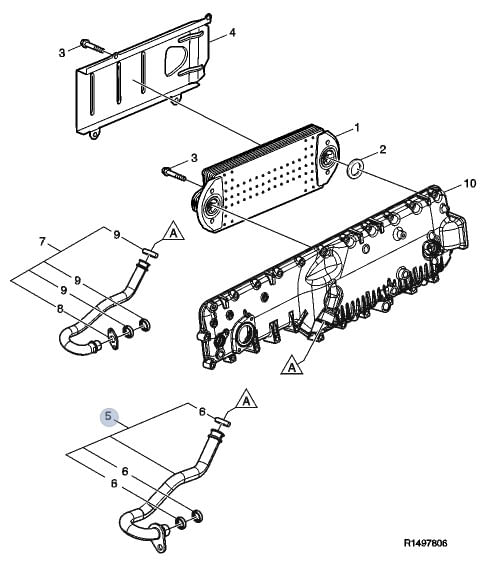 3
4
1
3
2
10
7
9
A
9
9
8
A
5
6
A
6
6
R1497806