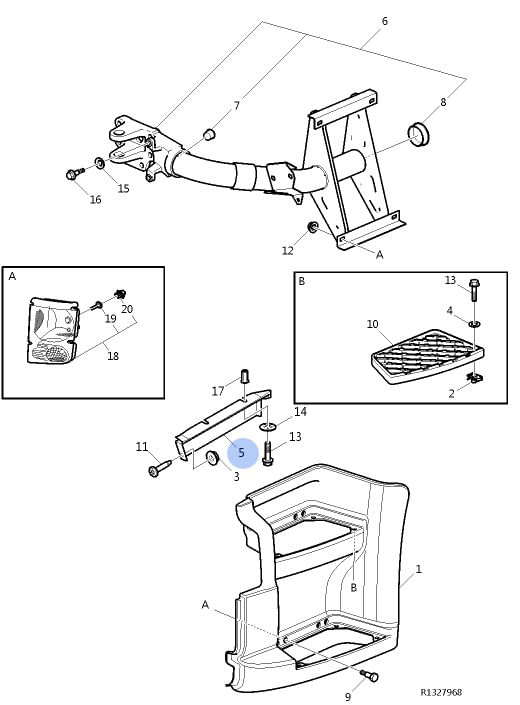 6
7
8
15
16
12
A
A
19
20
18
B
13
4
10
2
17
14
13
11
5
3
1
B
A
9
R1327968