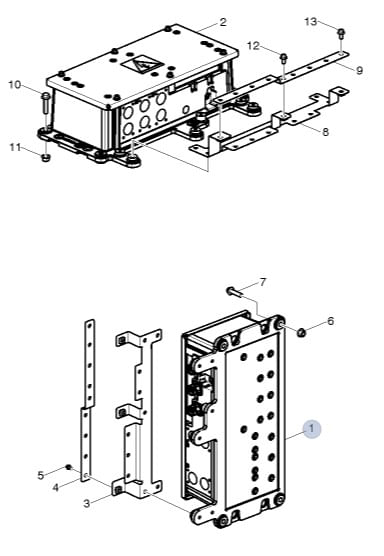 2
13
12
9
10
8
11
7
6
1
5
4
3