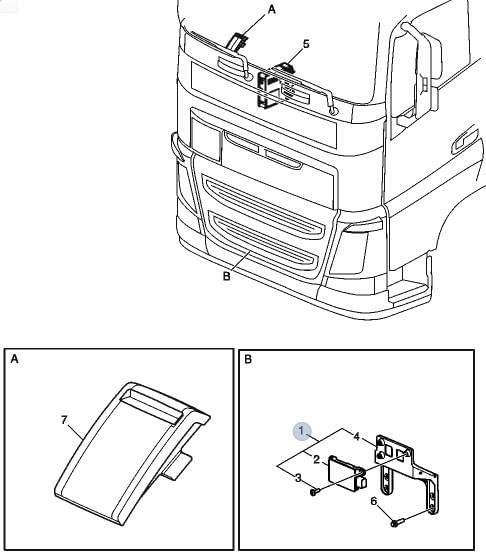 A
5
B
A
7
B
1
4
2
3
6