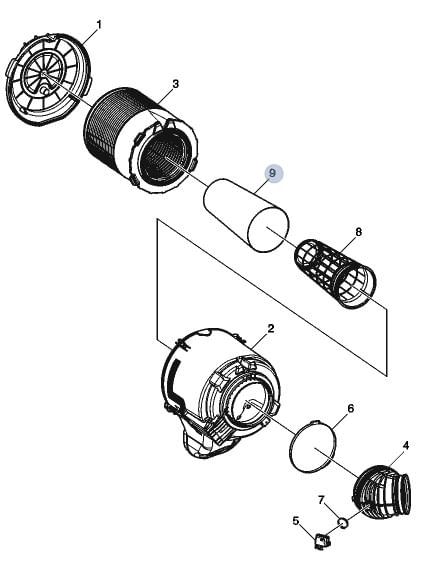 1
3
9
8
2
6
4
7
5