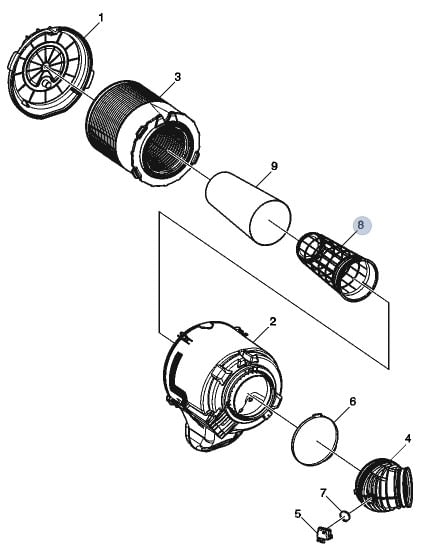 1
3
9
8
2
6
4
7
5