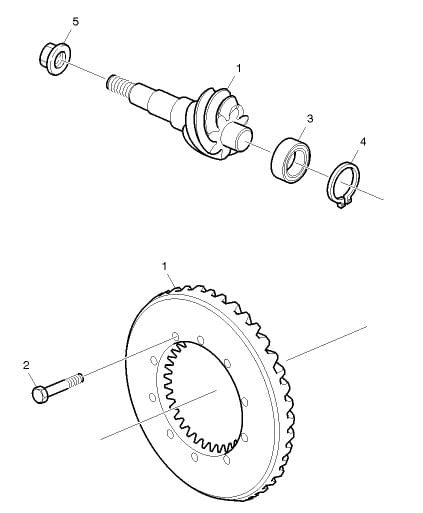 5
1
3
4
1
2