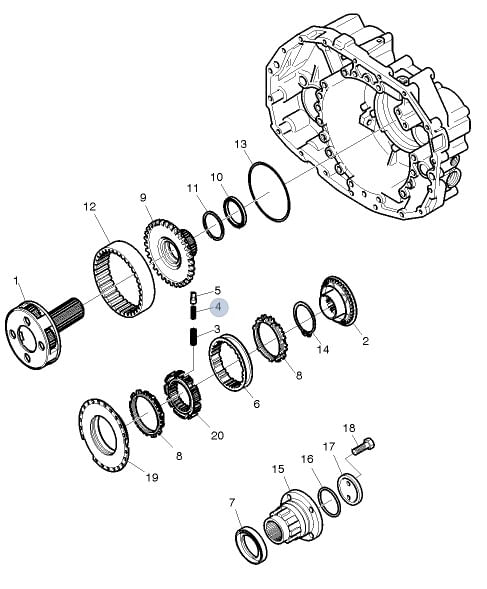 13
10
11
9
12
1
5
4
3
2
14
8
6
20
8
19
18
17
16
15
7