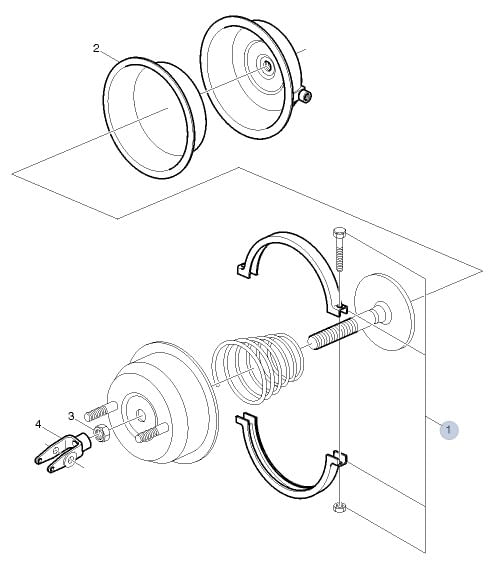 2

3

4

1