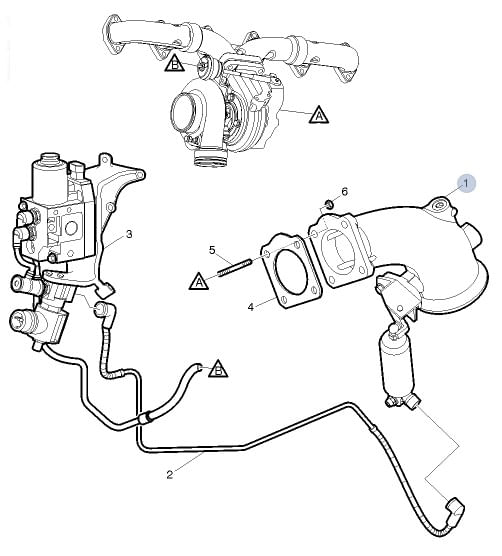 B
A
1
6
3
5
A
4
B
2