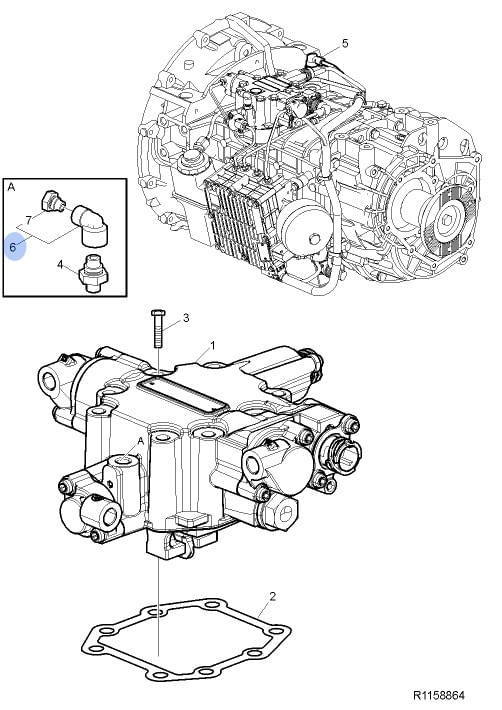 5
A
7
6
4
3
1
A
2
R1158864