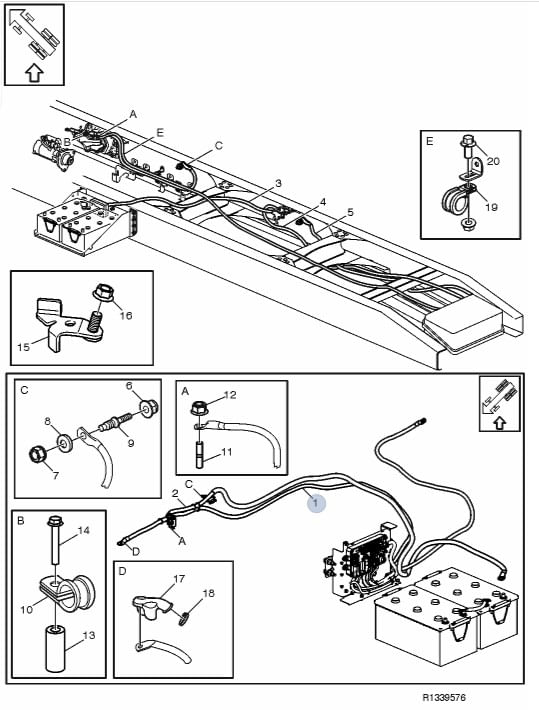 A
B
E
C
3
4
5
E
20
19
16
15
C
6
8
9
7
A
12
11
2
C
1
A
D
B
14
10
13
D
17
18
R1339576