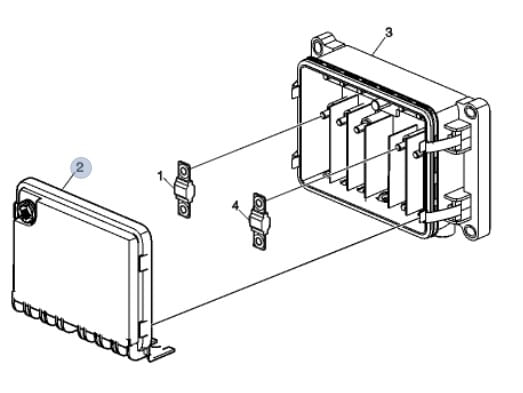 3
2
1
4