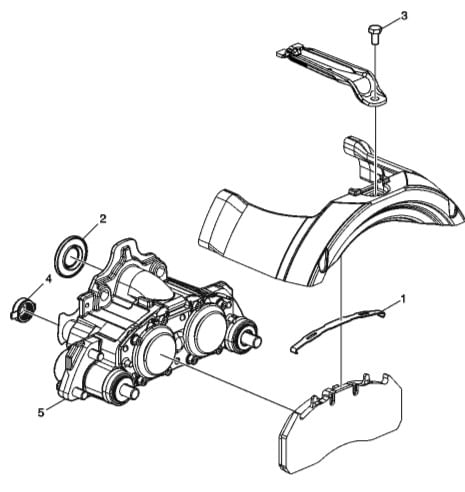 3
2
4
1
5