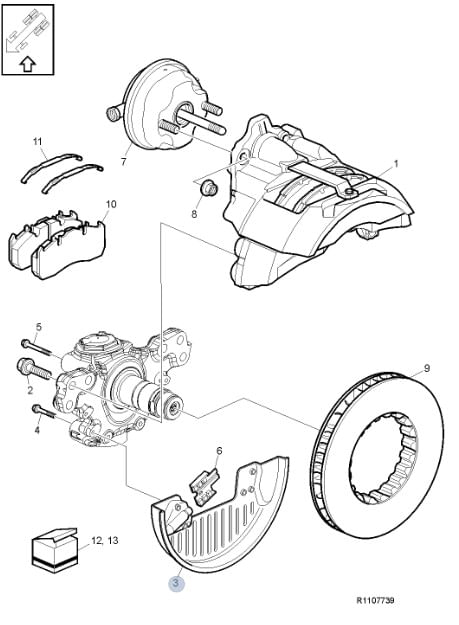 11
7
1
10
8
5
2
4
9
6
12, 13
3
R1107739