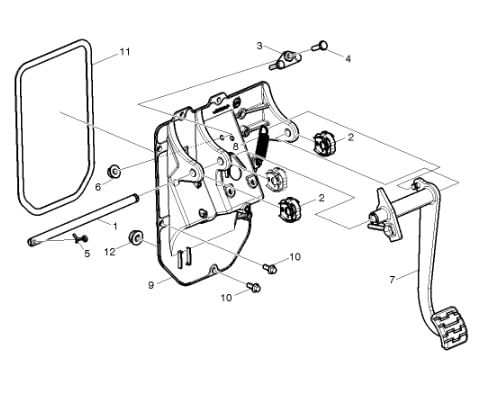 11
3
4
8
2
6
2
1
5
12
10
9
10
7