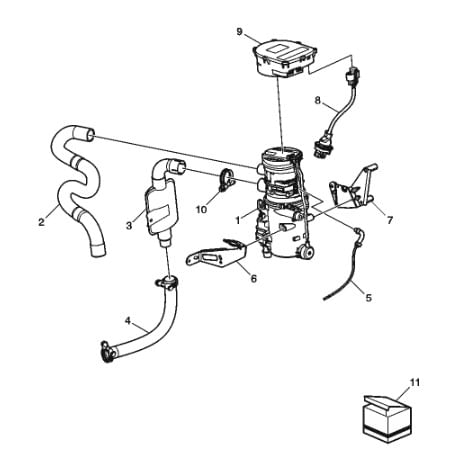 9
8
2
3
10
1
7
6
5
4
11