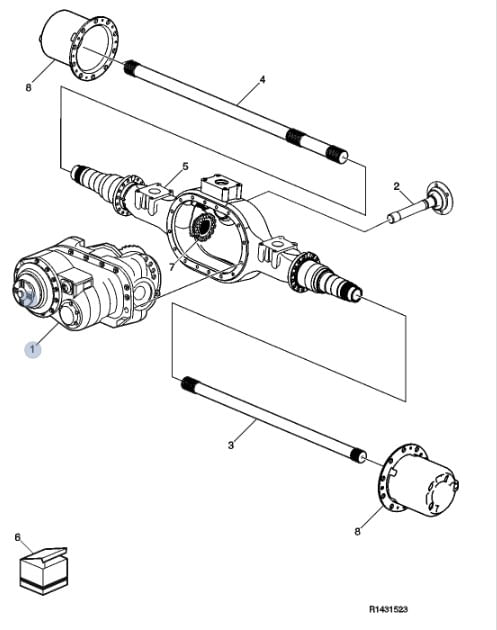 8
4
5
2
7
1
3
8
6
R1431523