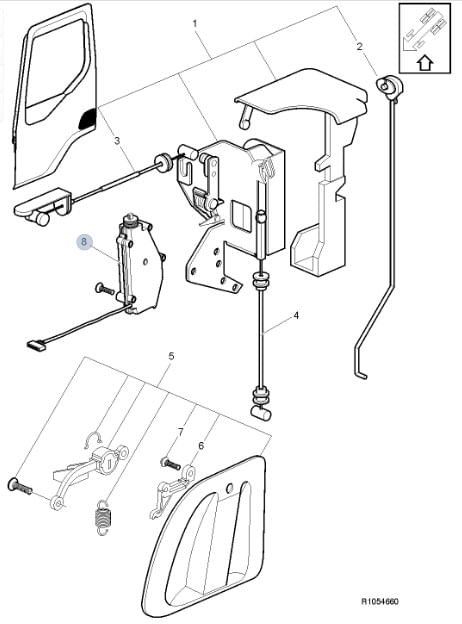 1
2
3
8
4
5
7
6
R1054660