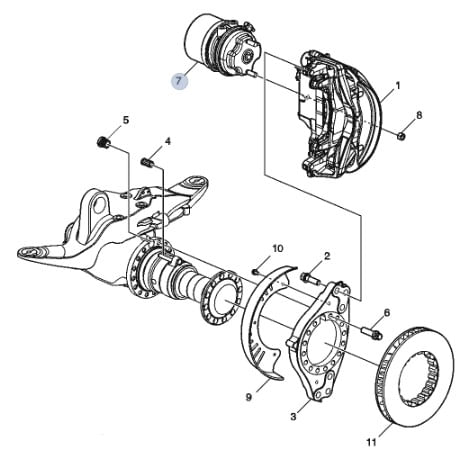 7
1
8
5
4
10
2
6
9
3
11