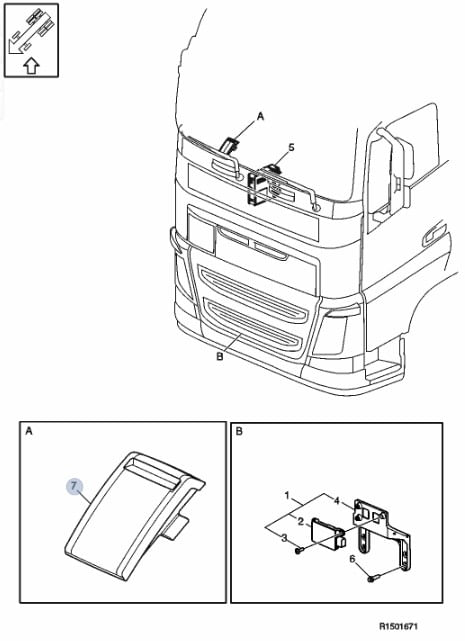 A
5
B
A
7
B
1
4
2
3
6
R1501671