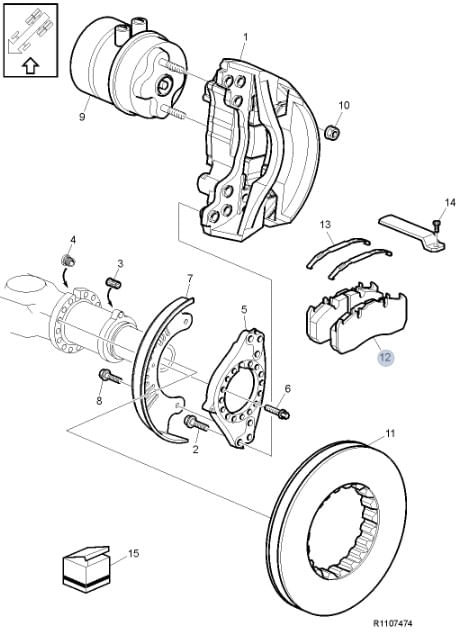 1
9
10
14
13
4
3
7
5
12
8
6
2
11
15
R1107474