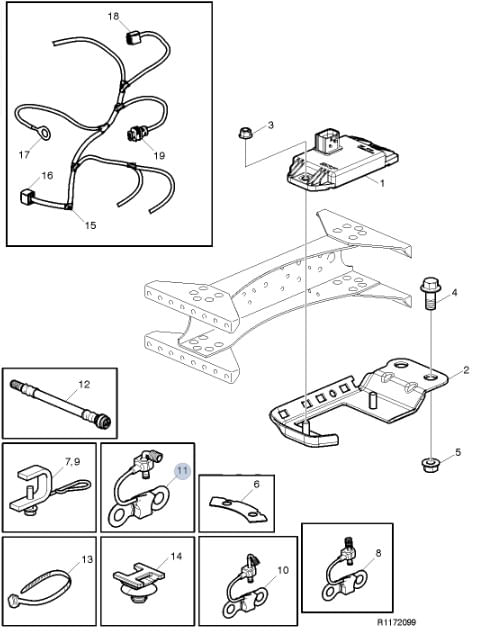 18
17
19
16
15
3
1
4
2
5
12
7,9
11
6
13
14
10
8
R1172099